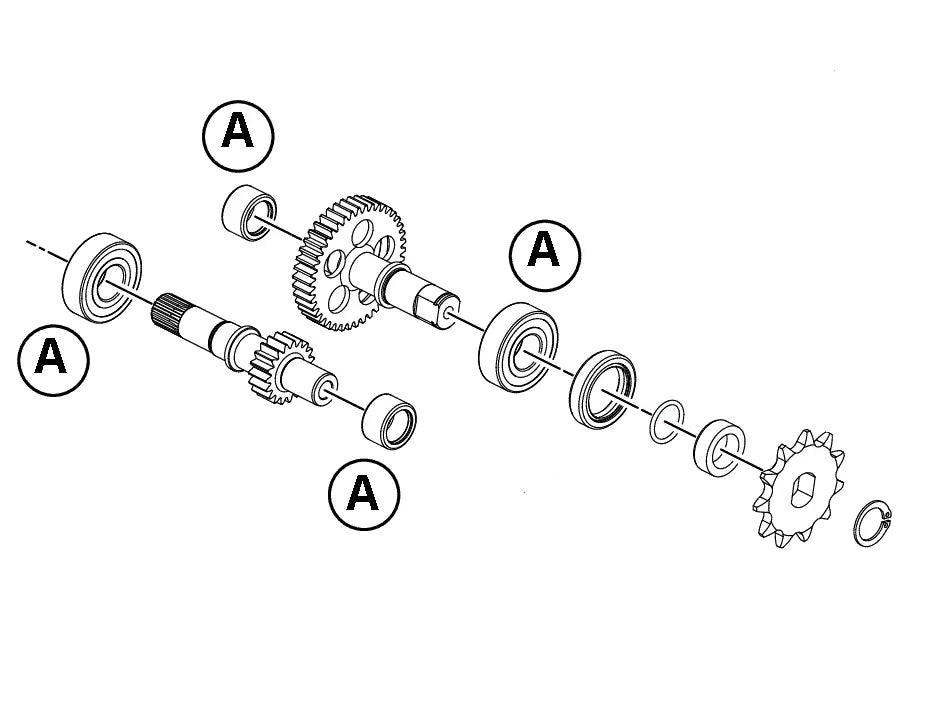 A
A
A
A